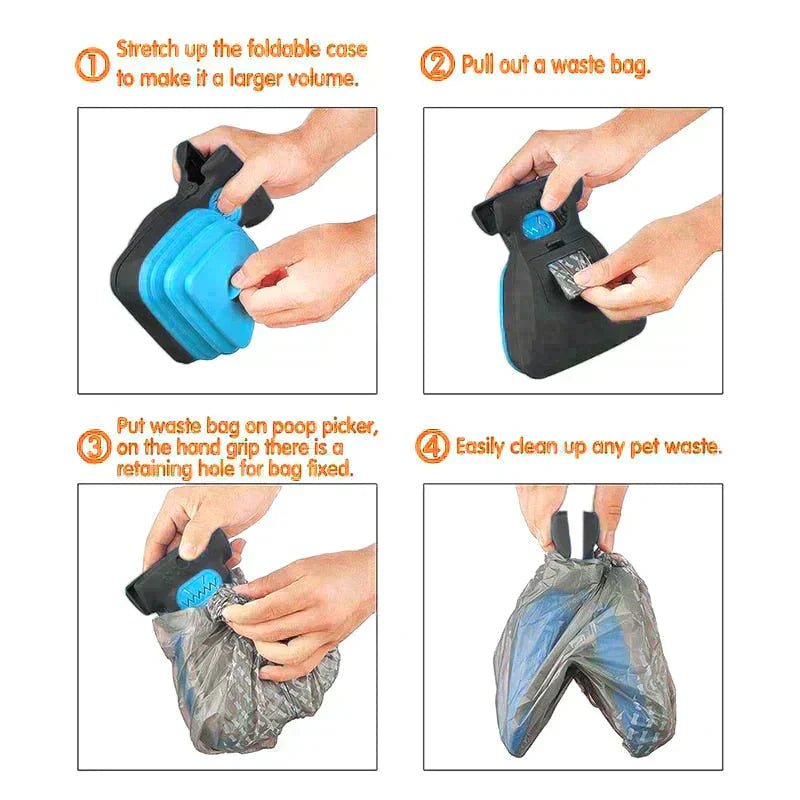 ① Stretch up the foldable case to make it a larger volume.

② Pull out a waste bag.

③ Put waste bag on poop picker, on the hand grip there is a retaining hole for bag fixed.

④ Easily clean up any pet waste.