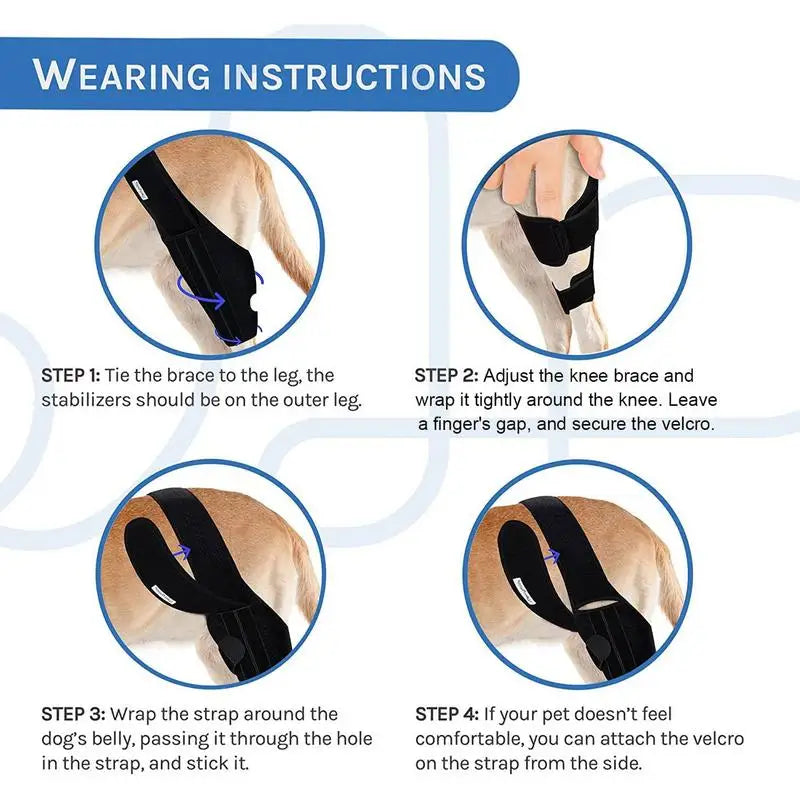 WEARING INSTRUCTIONS

STEP 1: Tie the brace to the leg, the stabilizers should be on the outer leg.

STEP 2: Adjust the knee brace and wrap it tightly around the knee. Leave a finger's gap, and secure the velcro.

STEP 3: Wrap the strap around the dog's belly, passing it through the hole in the strap, and stick it.

STEP 4: If your pet doesn't feel comfortable, you can attach the velcro on the strap from the side.